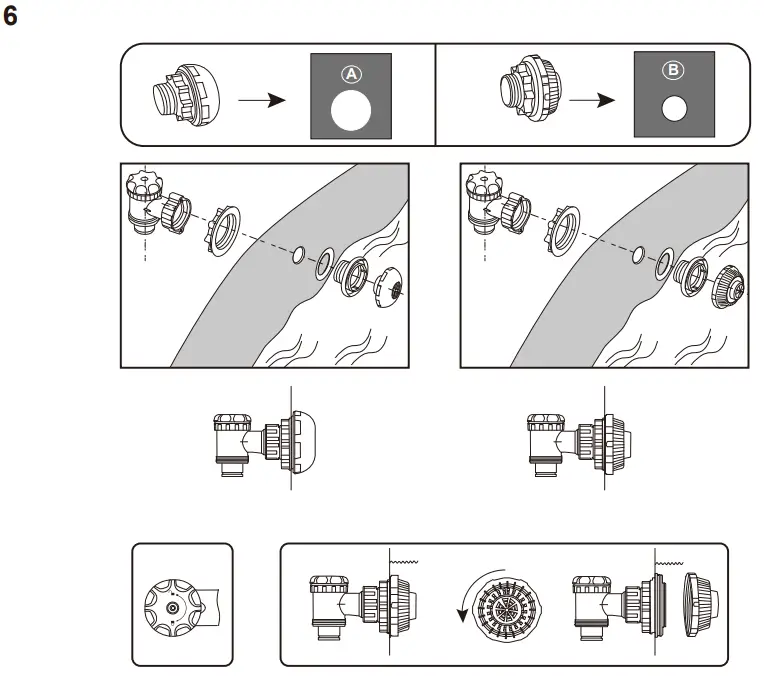 6

A

B