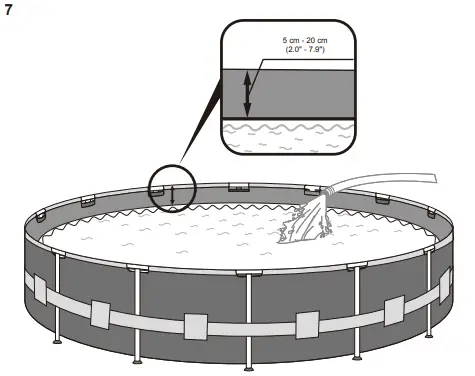 7

5 cm - 20 cm
(2.0" - 7.9")