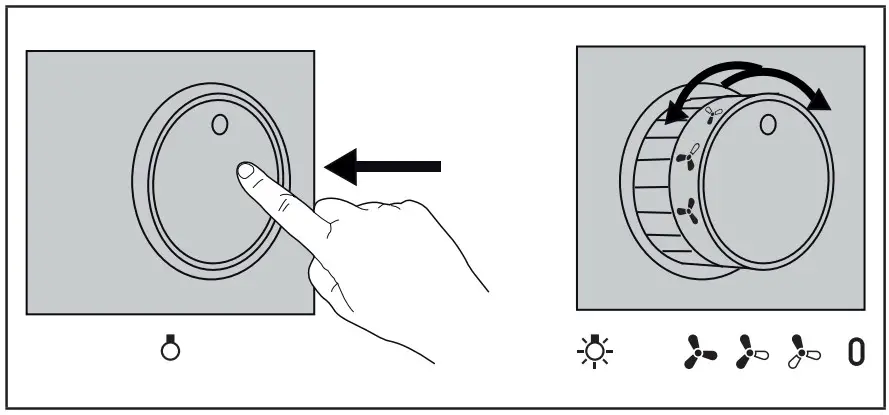 0