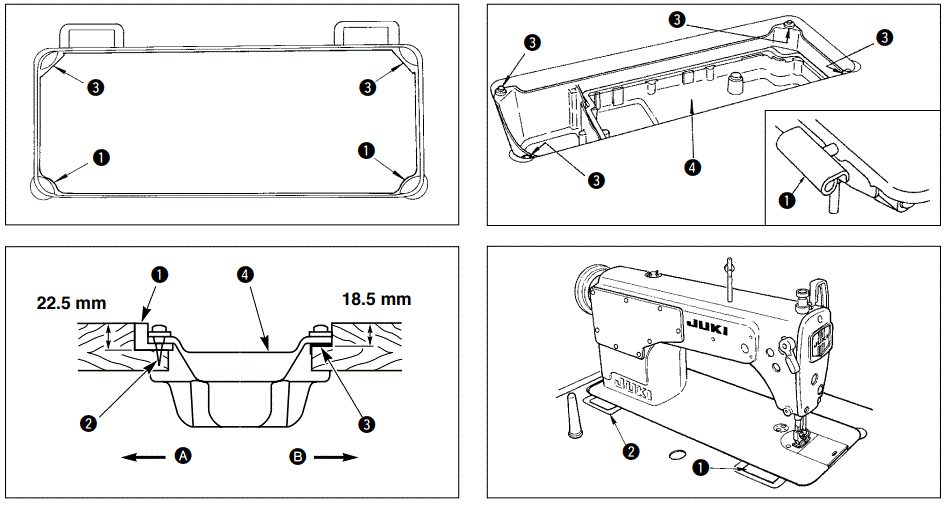 ❸ ❸
❶ ❶

❸ ❸ ❸
❸ ❹
❶

❶ ❹
22.5 mm 18.5 mm
❷ ❸
Ⓐ Ⓑ

JUKI
JUKI
❷
❶