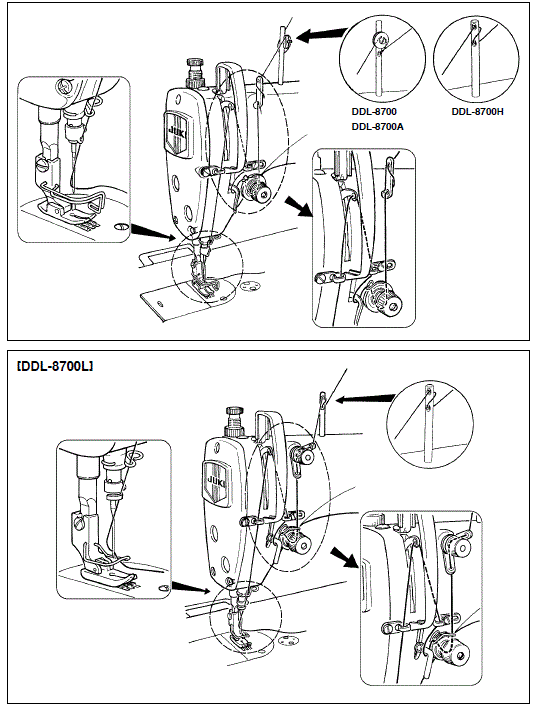 JUKI

DDL-8700
DDL-8700A

DDL-8700H

[DDL-8700L]

JUKI