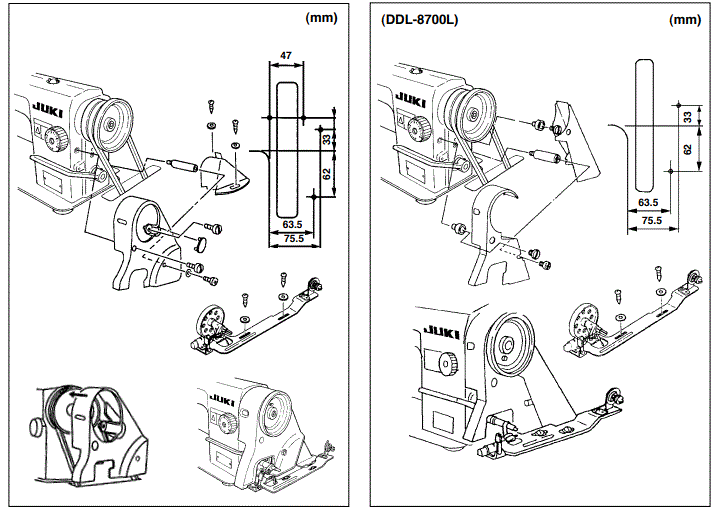 (mm)

JUKI

47

33

62

63.5

75.5

JUKI

(DDL-8700L)

(mm)

JUKI

33

62

63.5

75.5

JUKI