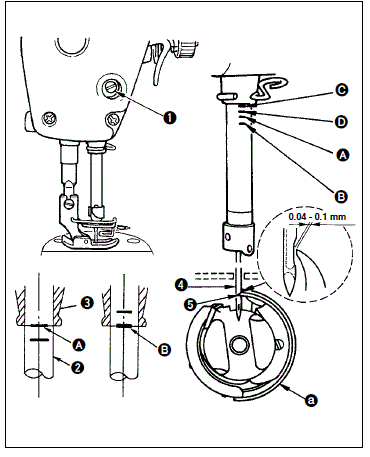 ❶
C
D
A
B
0.04 - 0.1 mm
❹
❺
❸
A
❷
B
a