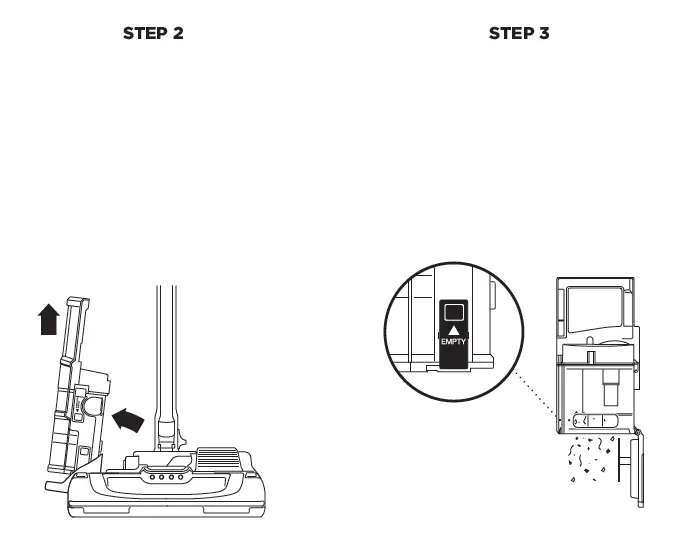 STEP 2

STEP 3

EMPTY