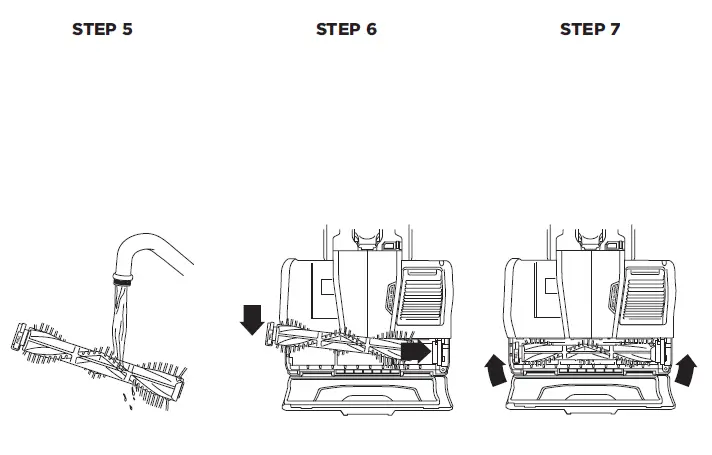 STEP 5

STEP 6

STEP 7