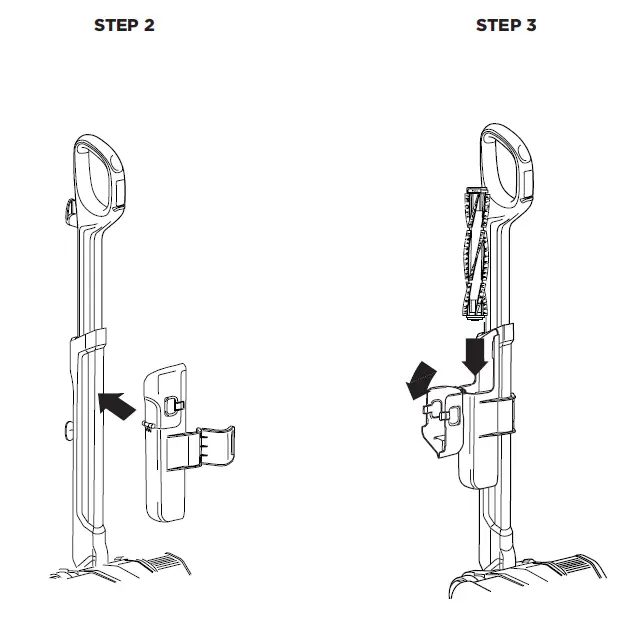 STEP 2

STEP 3