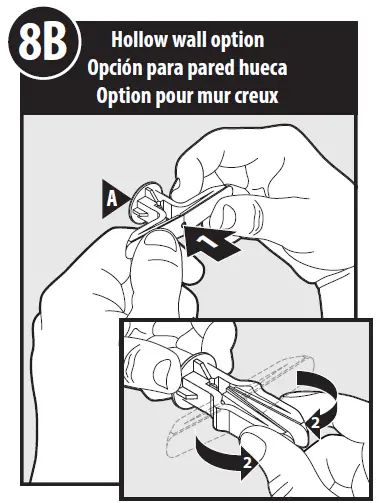 8B
Hollow wall option
Opción para pared hueca
Option pour mur creux

A

1

2

2