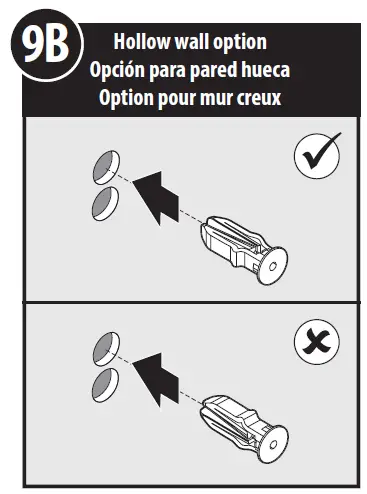 9B

Hollow wall option
Opción para pared hueca
Option pour mur creux