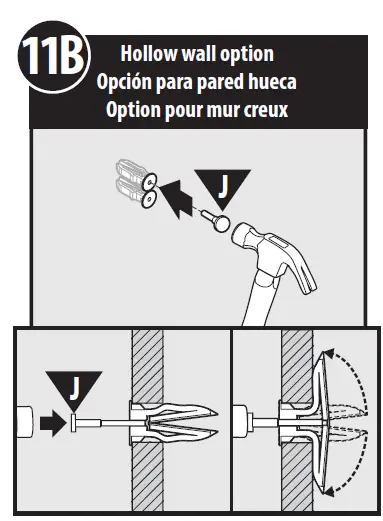 11B
Hollow wall option
Opción para pared hueca
Option pour mur creux

J

J