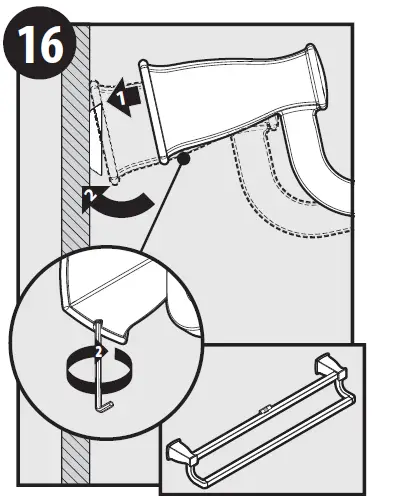 16

1

2

2