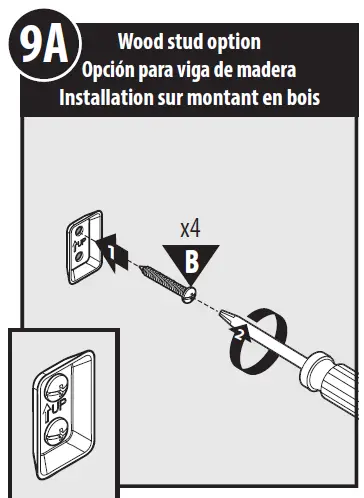 9A
Wood stud option
Opción para viga de madera
Installation sur montant en bois

UP
1
x4
B
2

UP