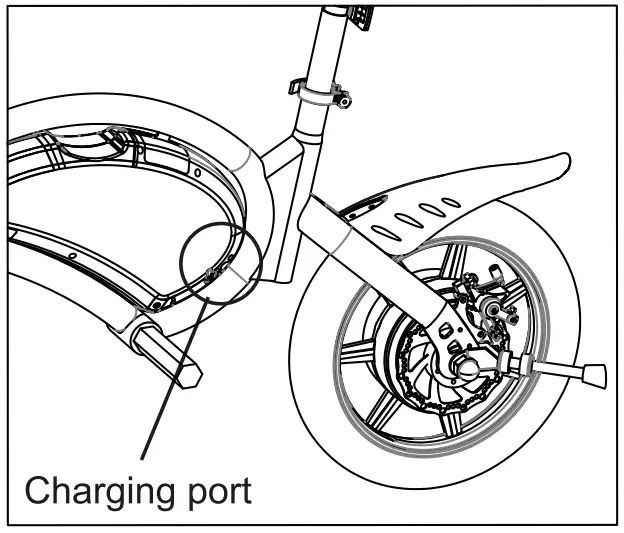 Charging port