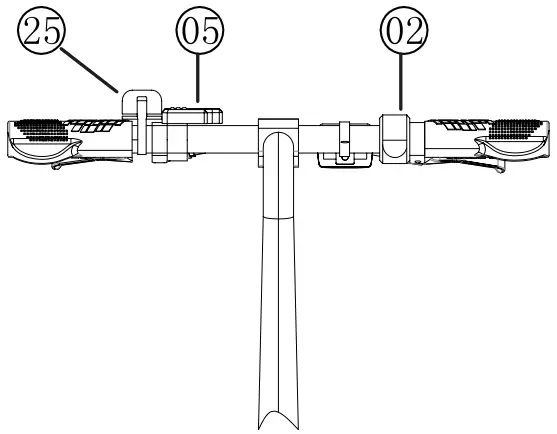 25
05
02