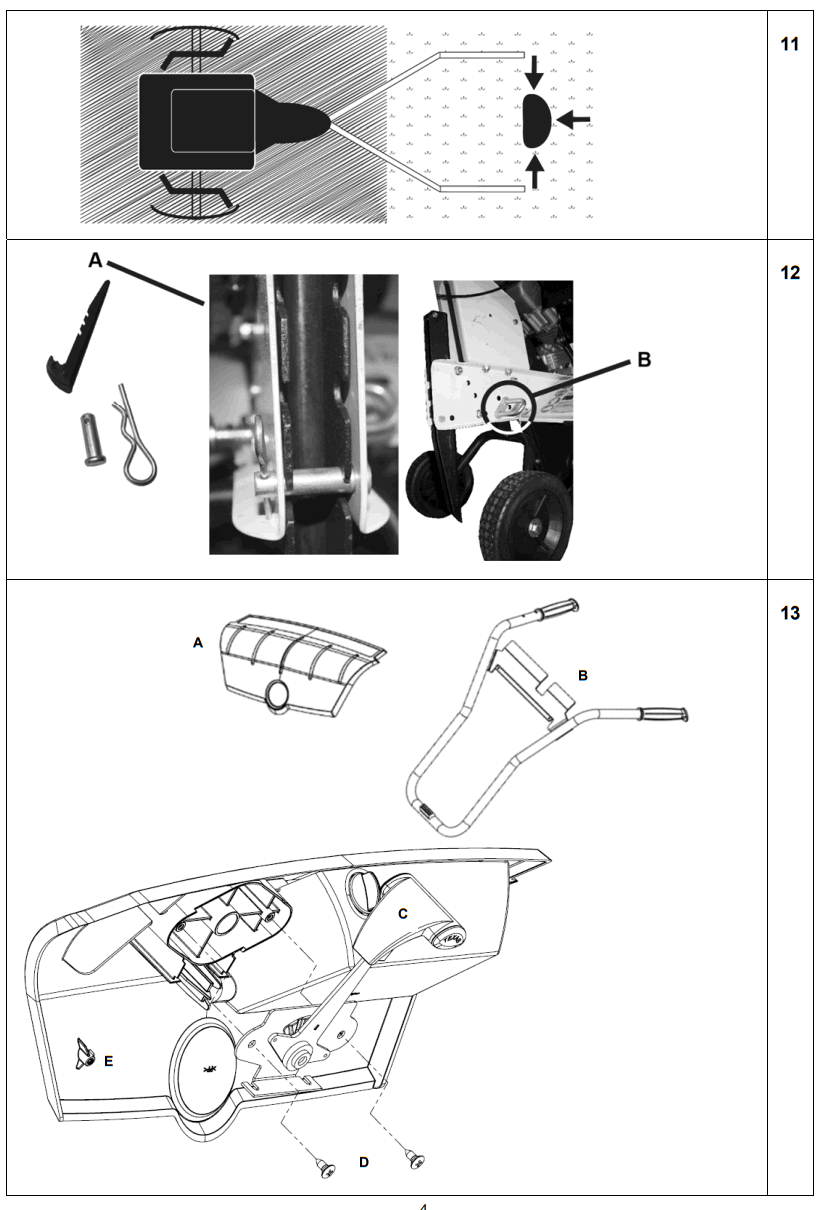 11

A

B

12

A

B

C

E

D

13

4