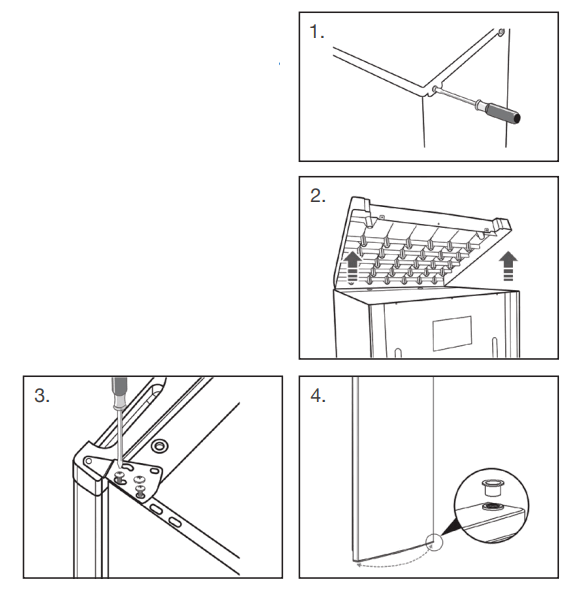 1.

2.

3.

4.