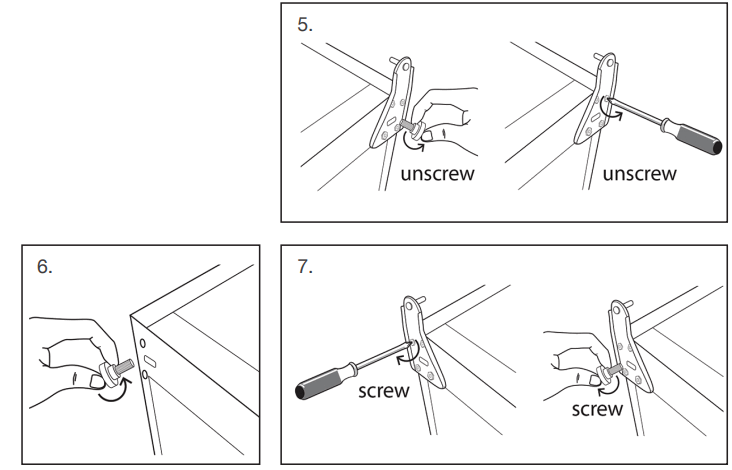 5.

unscrew

unscrew

6.

7.

screw

screw