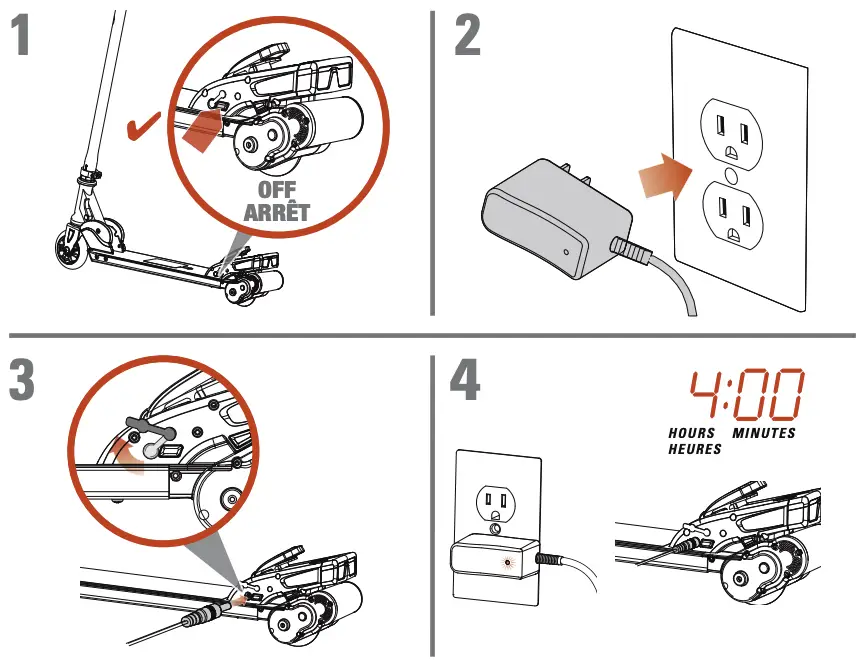 1

OFF
ARRÊT

2

3

4

4:00

HOURS HEURES MINUTES