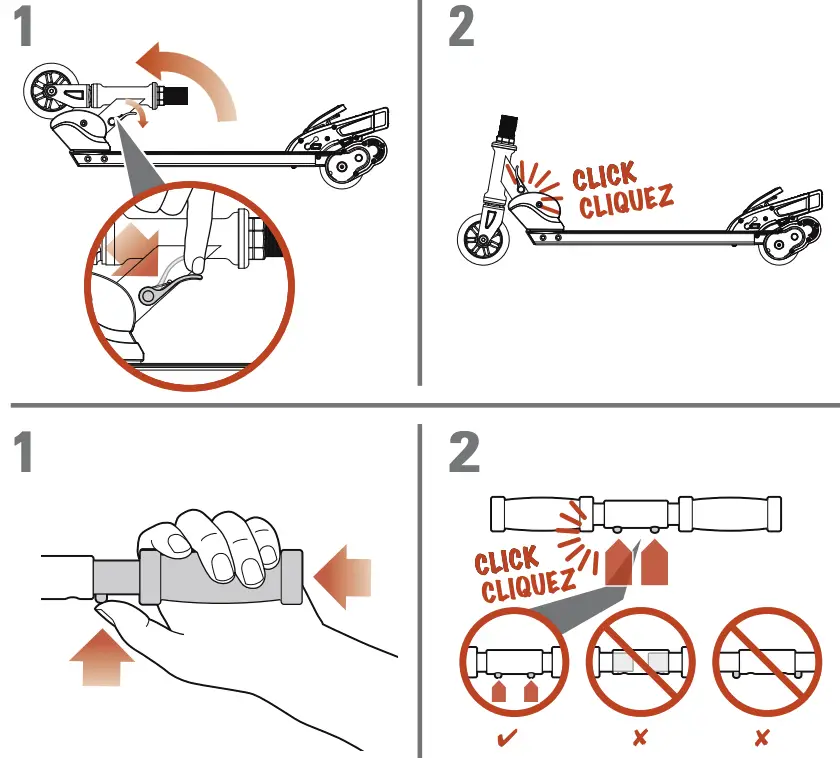 1

2

CLICK
CLIQUEZ

1

2

CLICK
CLIQUEZ

✔ ✘ ✘