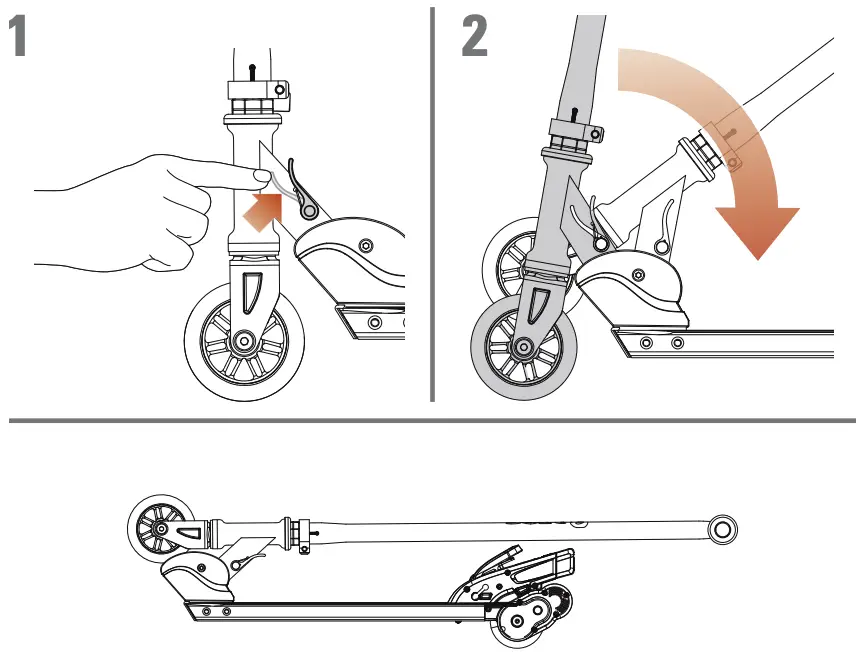 1

2