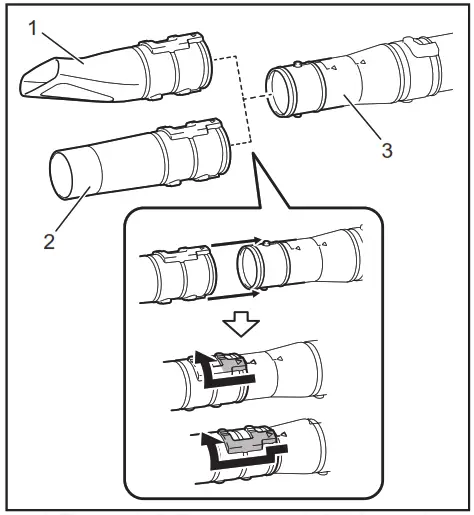 1
3
2