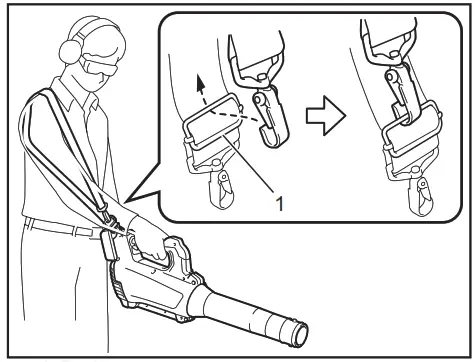 1