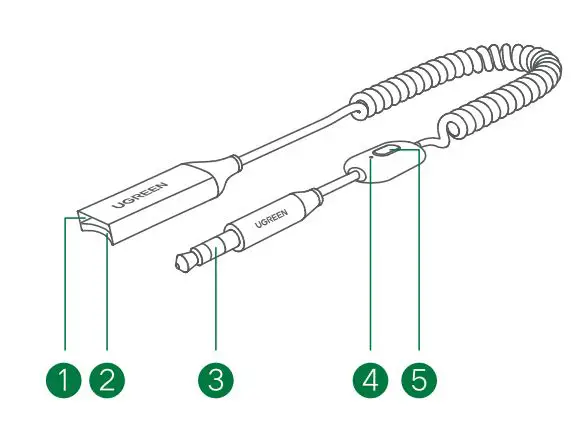 UGREEN
UGREEN
1
2
3
4
5