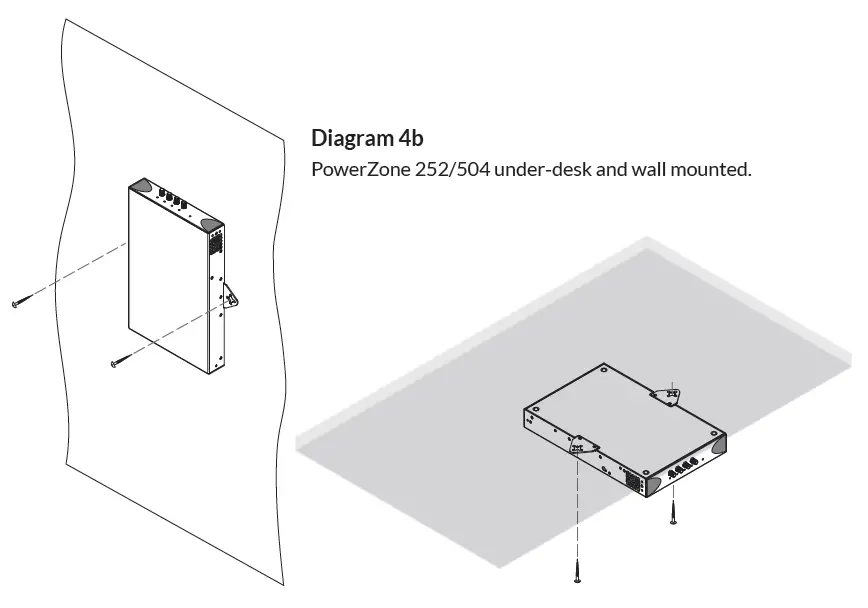 Diagram 4b
PowerZone 252/504 under-desk and wall mounted.