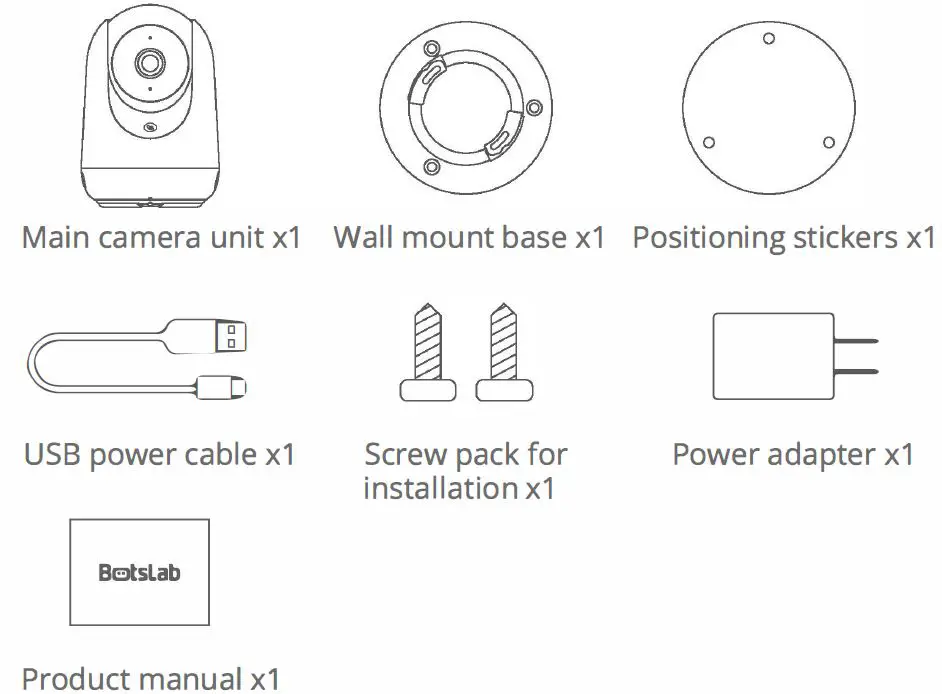 Main camera unit x1

Wall mount base x1

Positioning stickers x1

USB power cable x1

Screw pack for installation x1

Power adapter x1

Botslab

Product manual x1