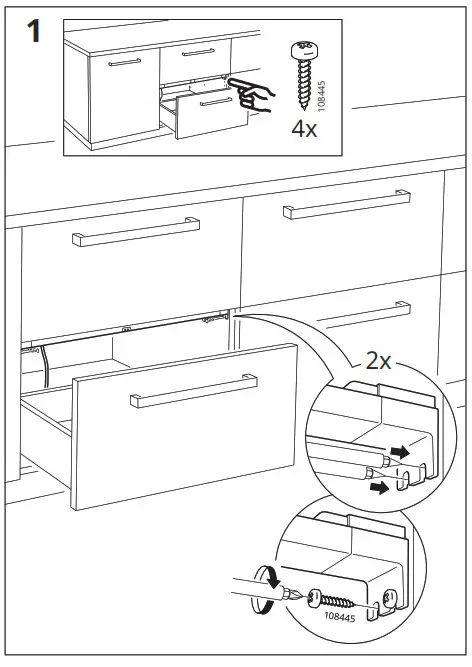 1

108445

4x

2x

108445