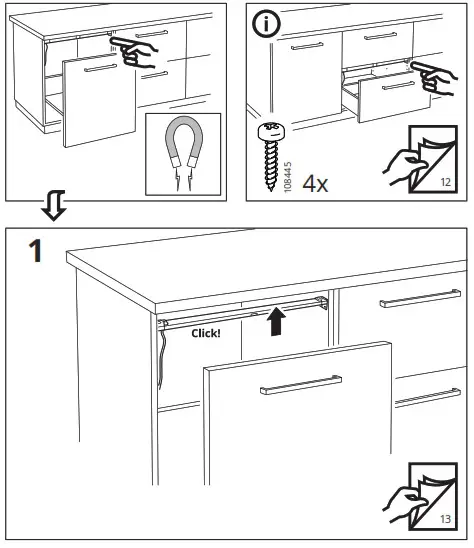 i

108445

4x

12

1

Click!

13