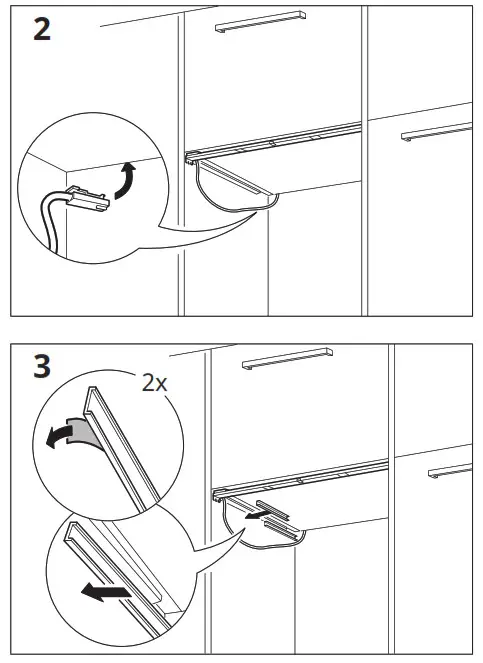 2

3

2x