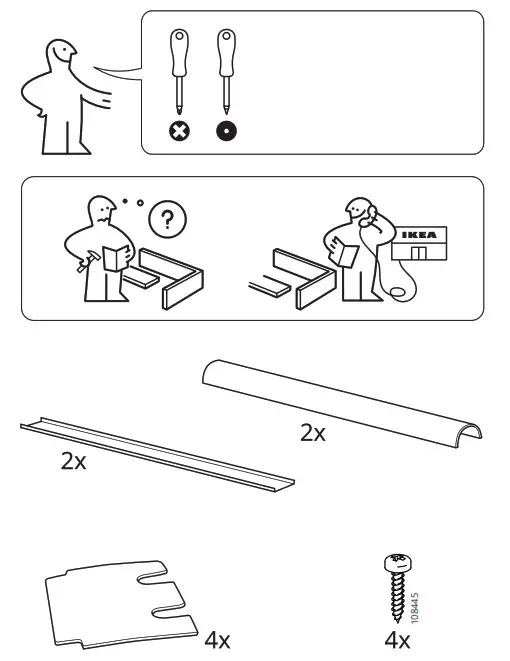 ?

IKEA

2x

2x

4x

108445

4x