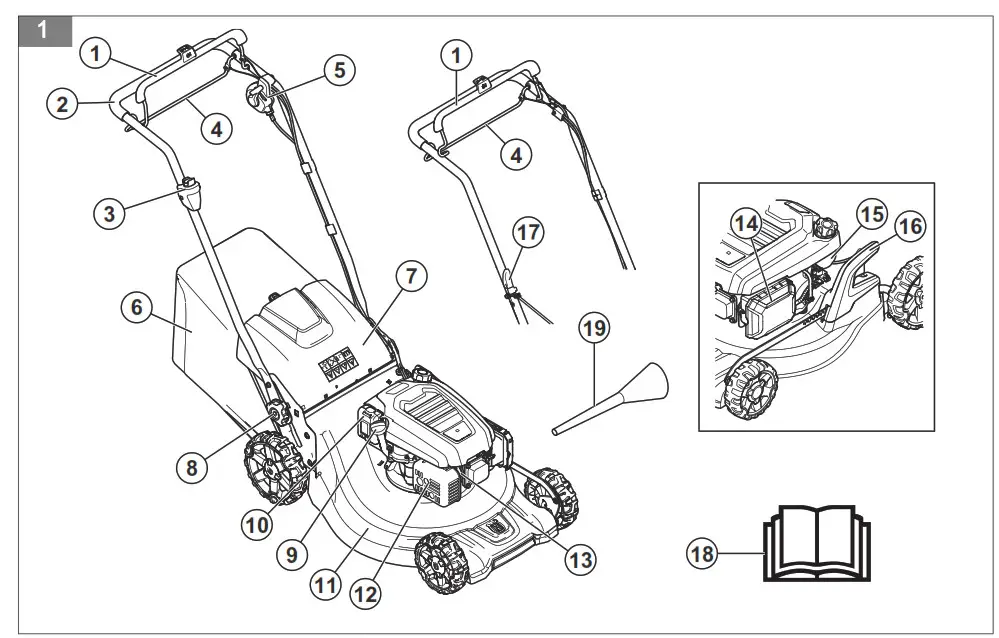 1

1
2
4
5
3
6
7
8
10
9
11
12
13
1
4
17
19
14
15
16
18