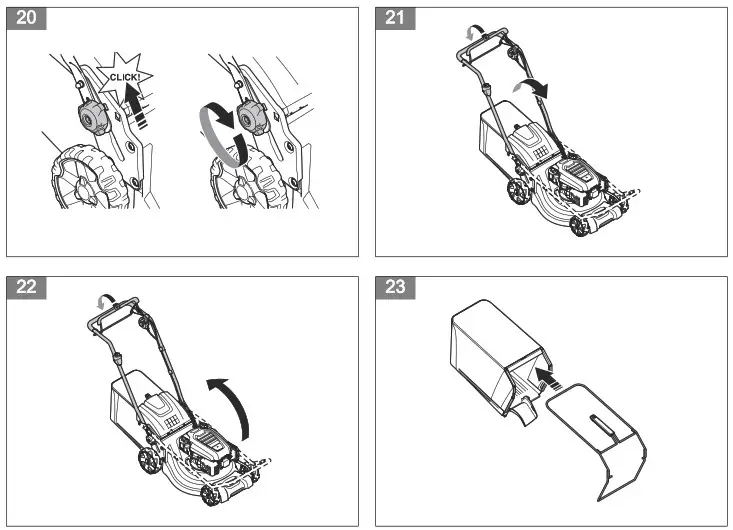 20

CLICK!

21

22

23