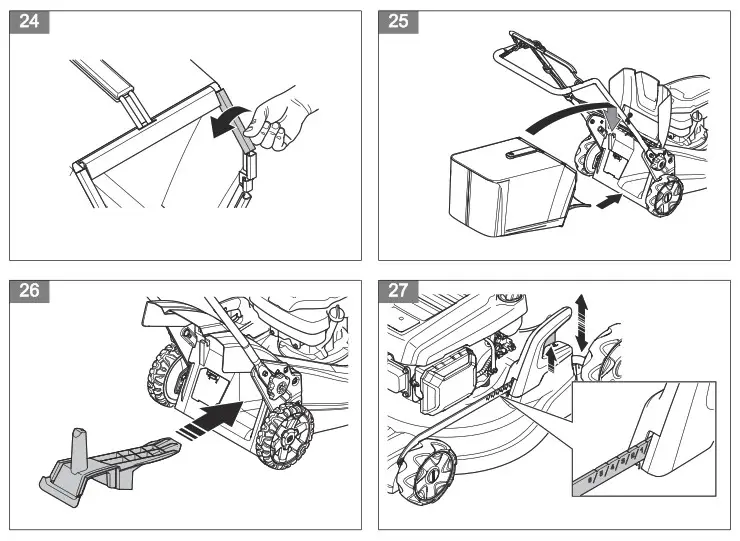 24

25

26

27