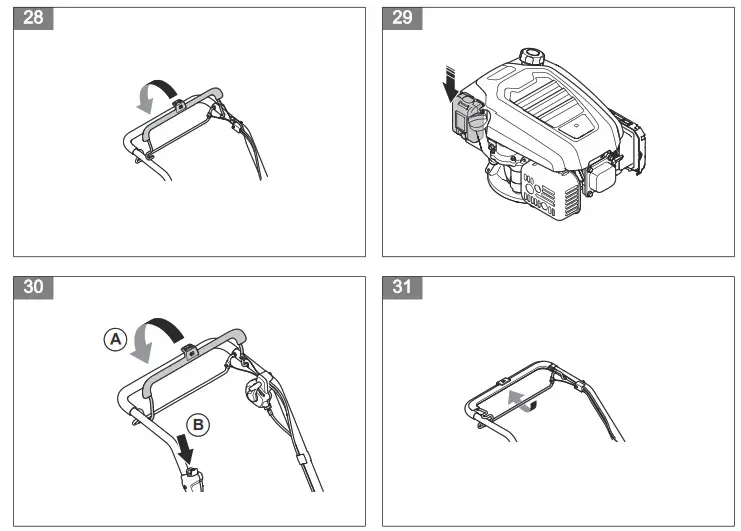 28

29

30

A

B

31