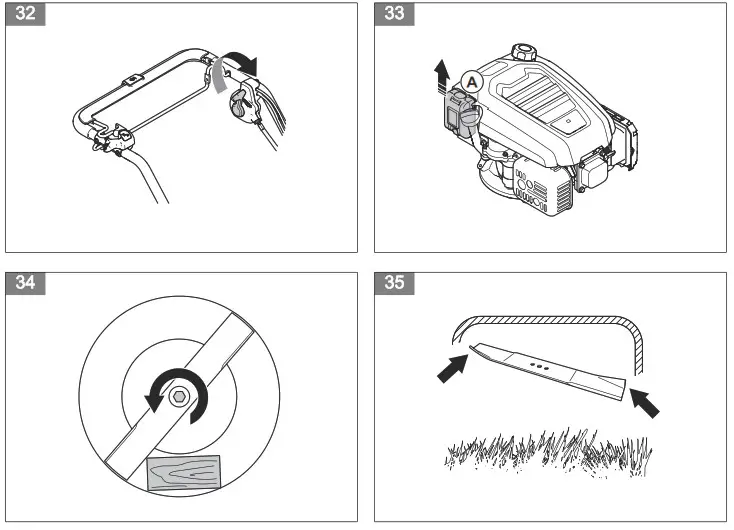 32

33

A

34

35