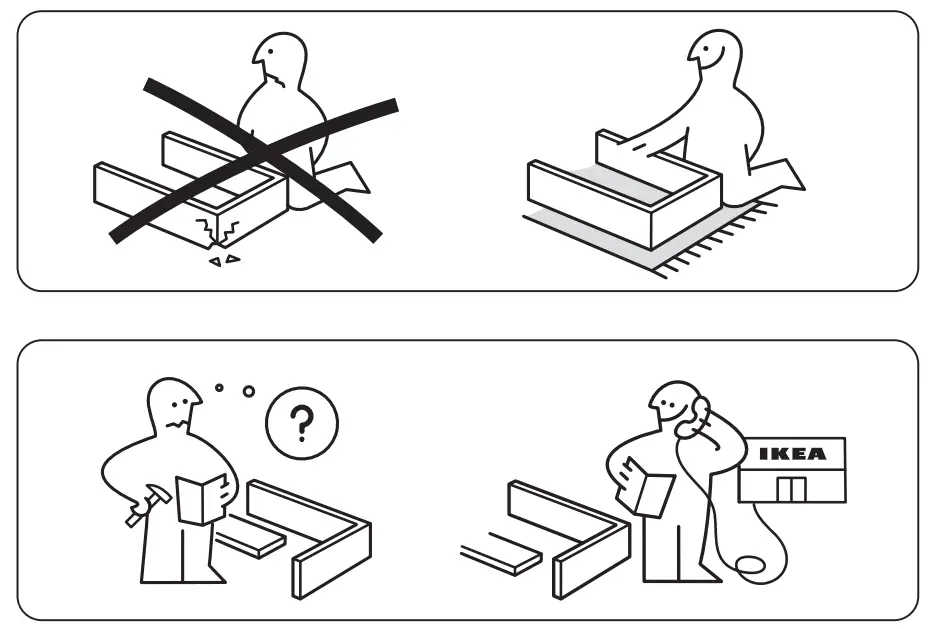 ?

IKEA