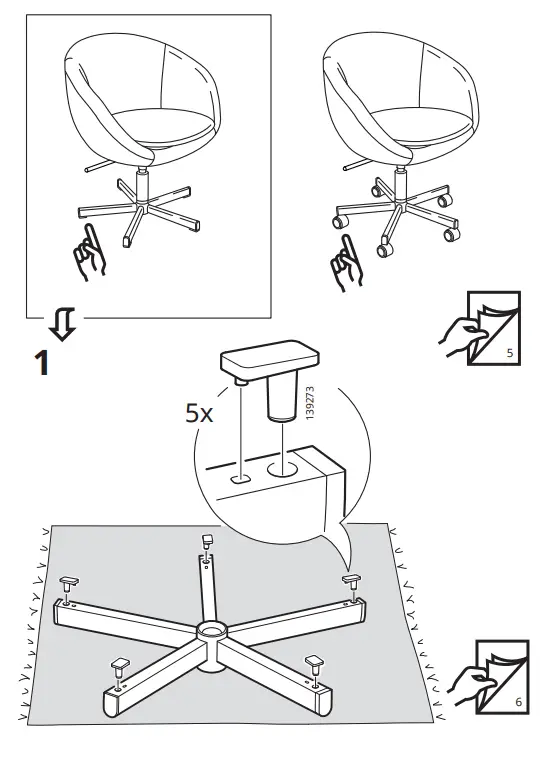 5

1

5x

139273

6