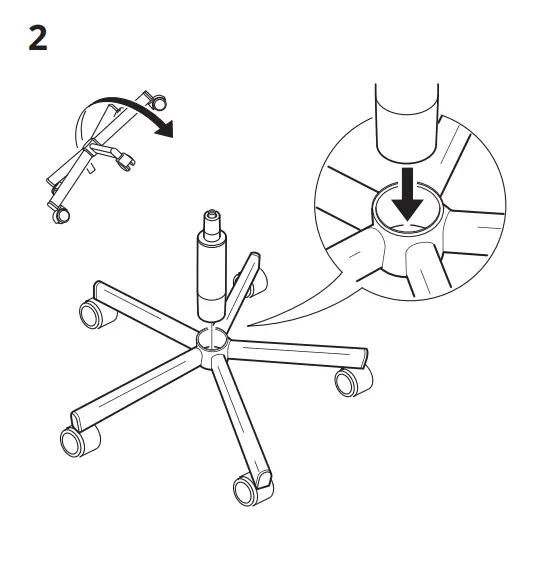 2