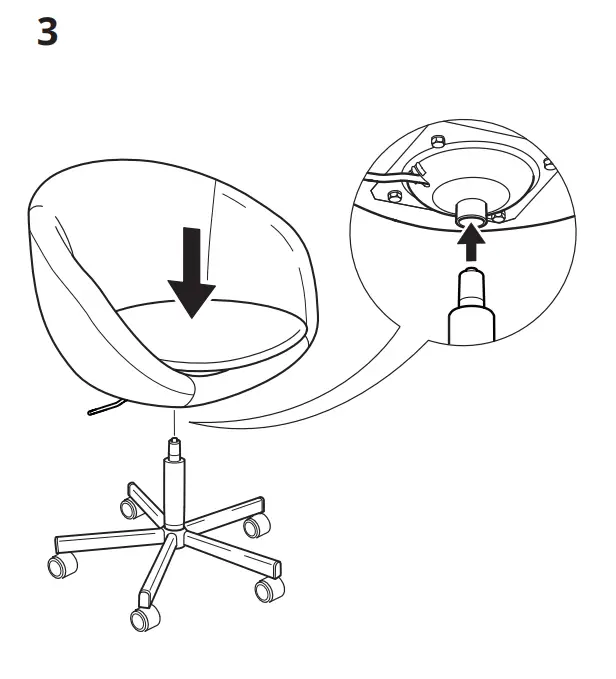 3