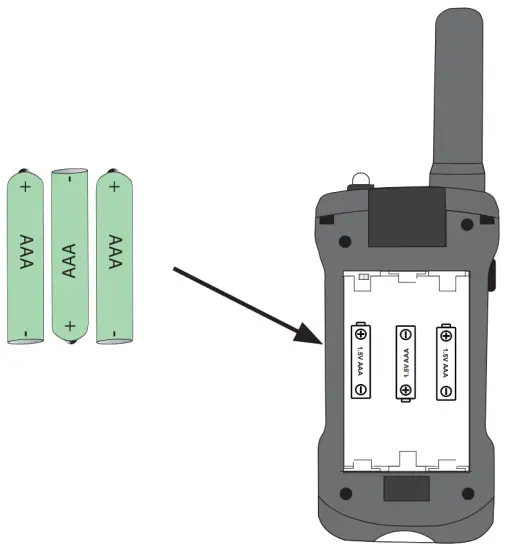 +
AAA
-

-
AAA
+

+
AAA
-

+
1.5V AAA
-

-
1.5V AAA
+

+
1.5V AAA
-