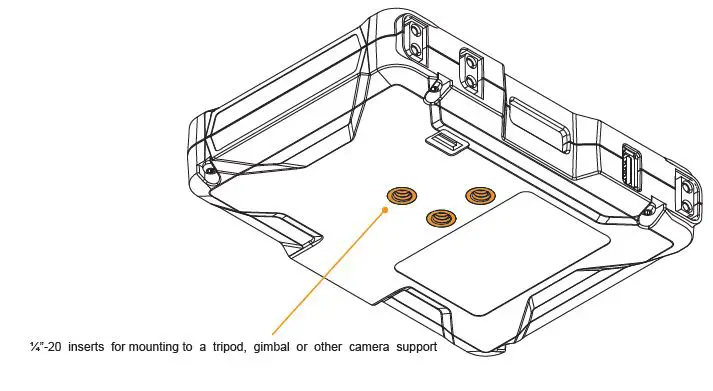 ¼"-20 inserts for mounting to a tripod, gimbal or other camera support