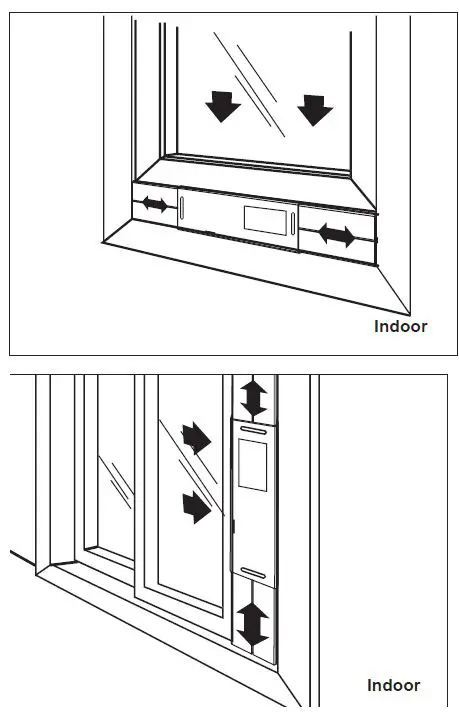 Indoor

Indoor