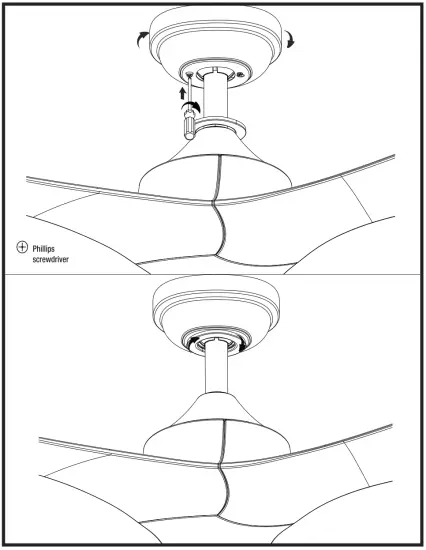 Phillips screwdriver