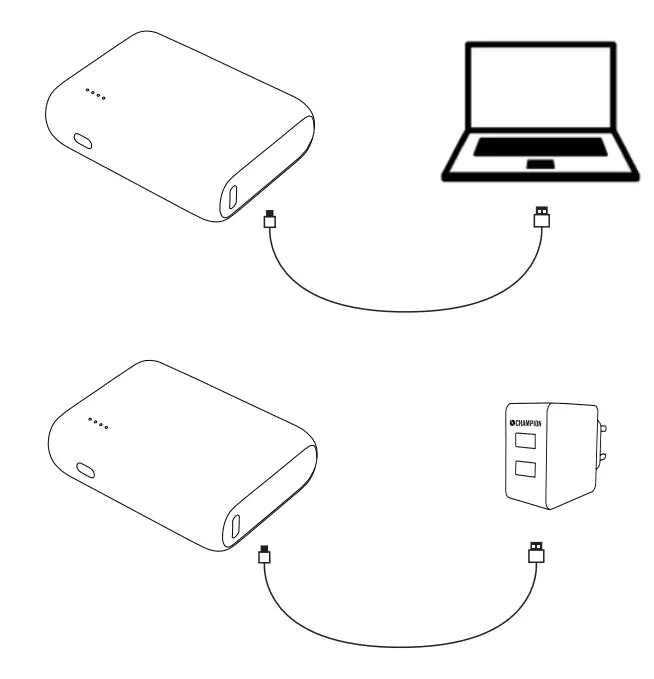 CHAMPION