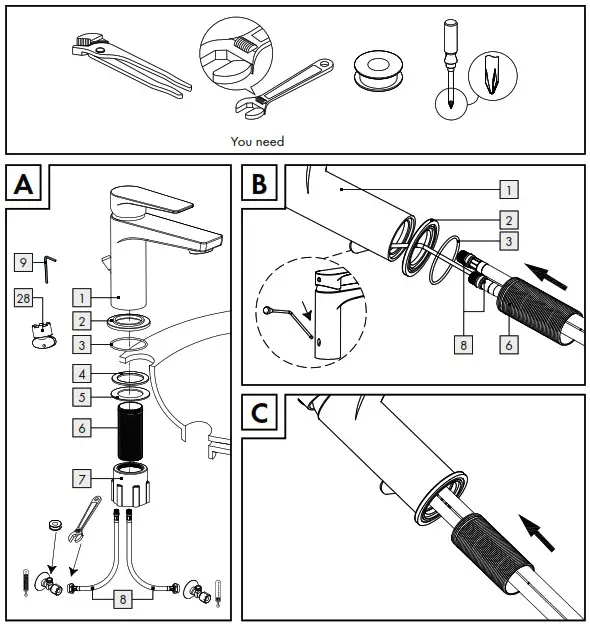 You need

A

9
28
1
2
3
4
5
6
7
8

B

1
2
3
8
6

C