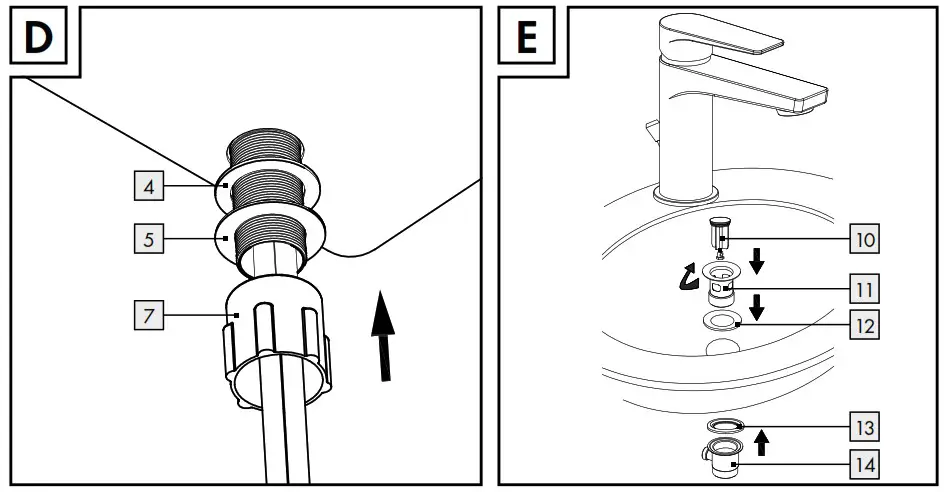 D

4

5

7

E

10

11

12

13

14