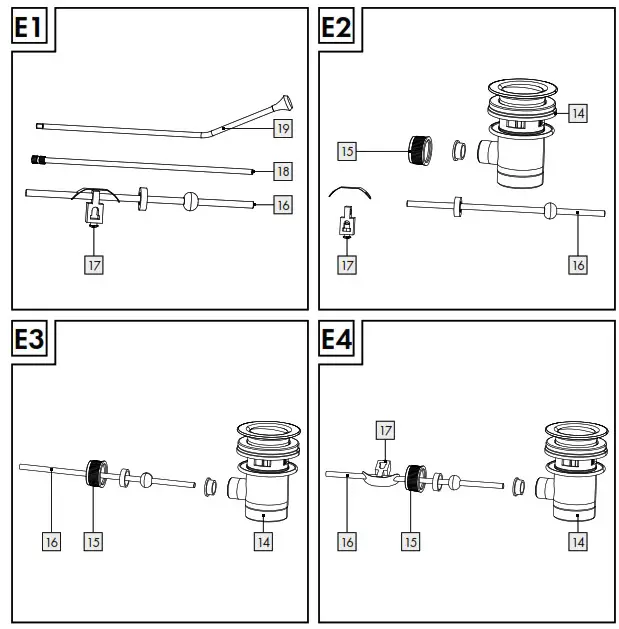 E1

19
18
16
17

E2

14
15
17
16

E3

16
15
14

E4

17
16
15
14