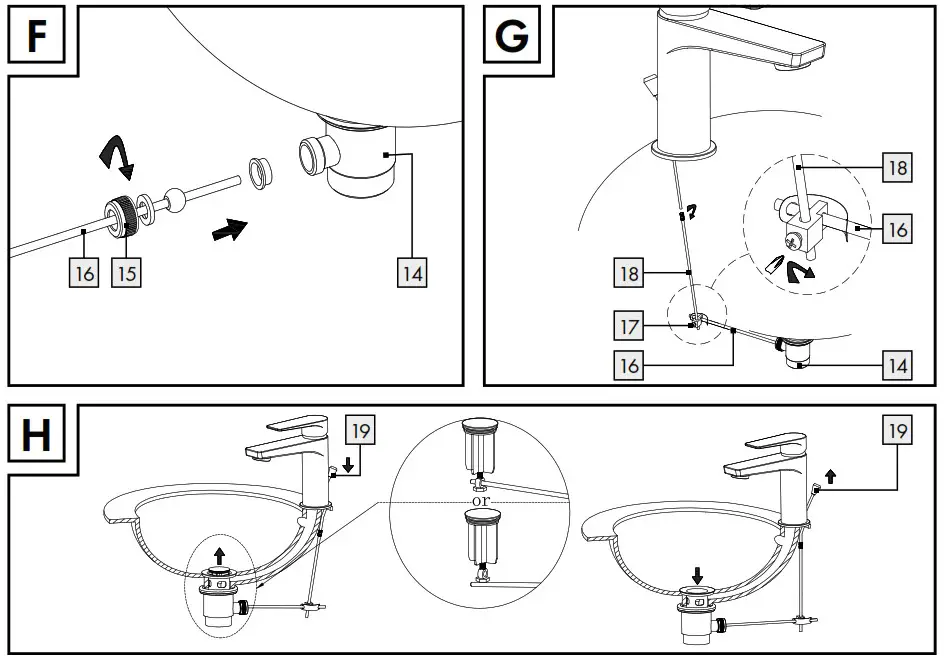 F

16 15 14

G

18
16
18
17
16
14

H

19
or
19